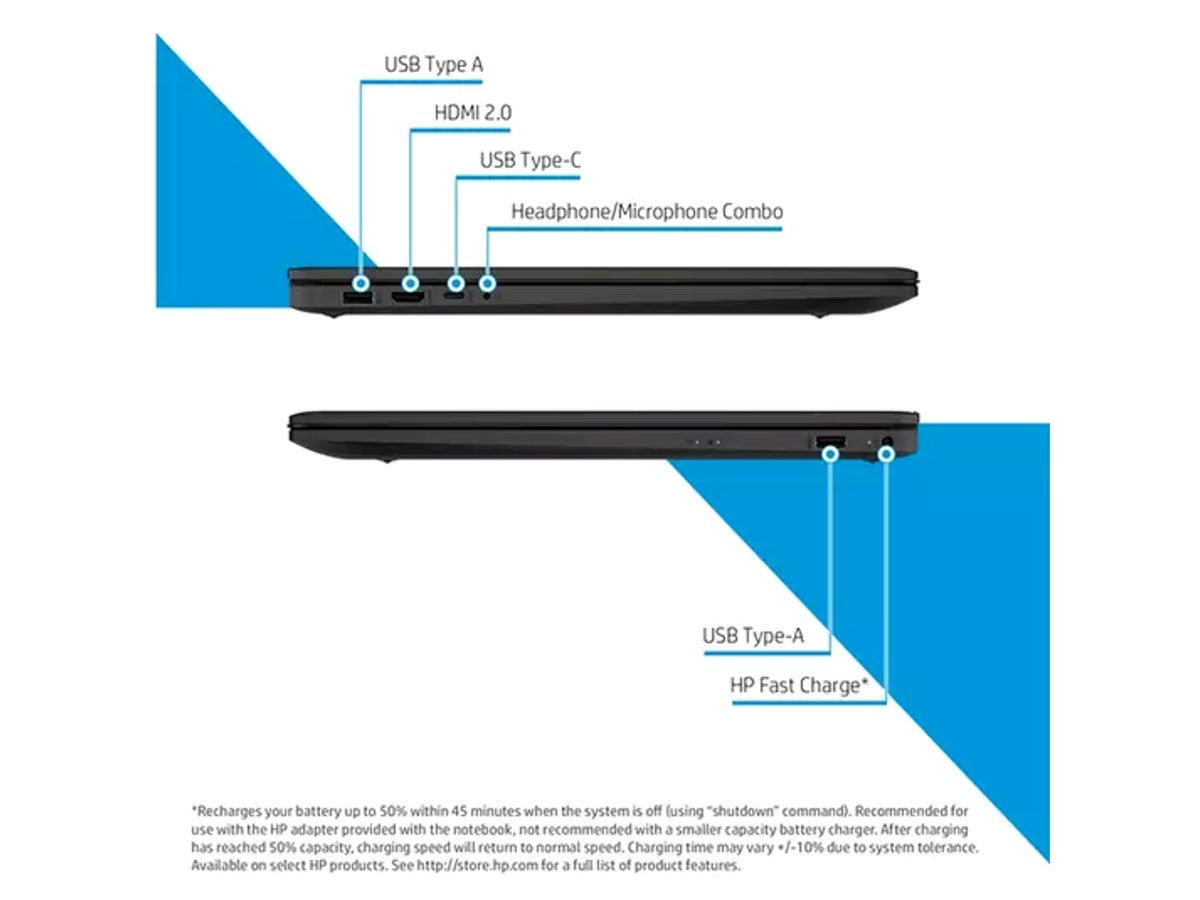 USB Type A

HDMI 2.0

USB Type-C

Headphone/Microphone Combo

USB Type-A

HP Fast Charge*

*Recharges your battery up to 50% within 45 minutes when the system is off (using "shutdown" command). Recommended for use with the HP adapter provided with the notebook, not recommended with a smaller capacity battery charger. After charging has reached 50% capacity, charging speed will return to normal speed. Charging time may vary +/-10% due to system tolerance. Available on select HP products. See http://store.hp.com for a full list of product features.